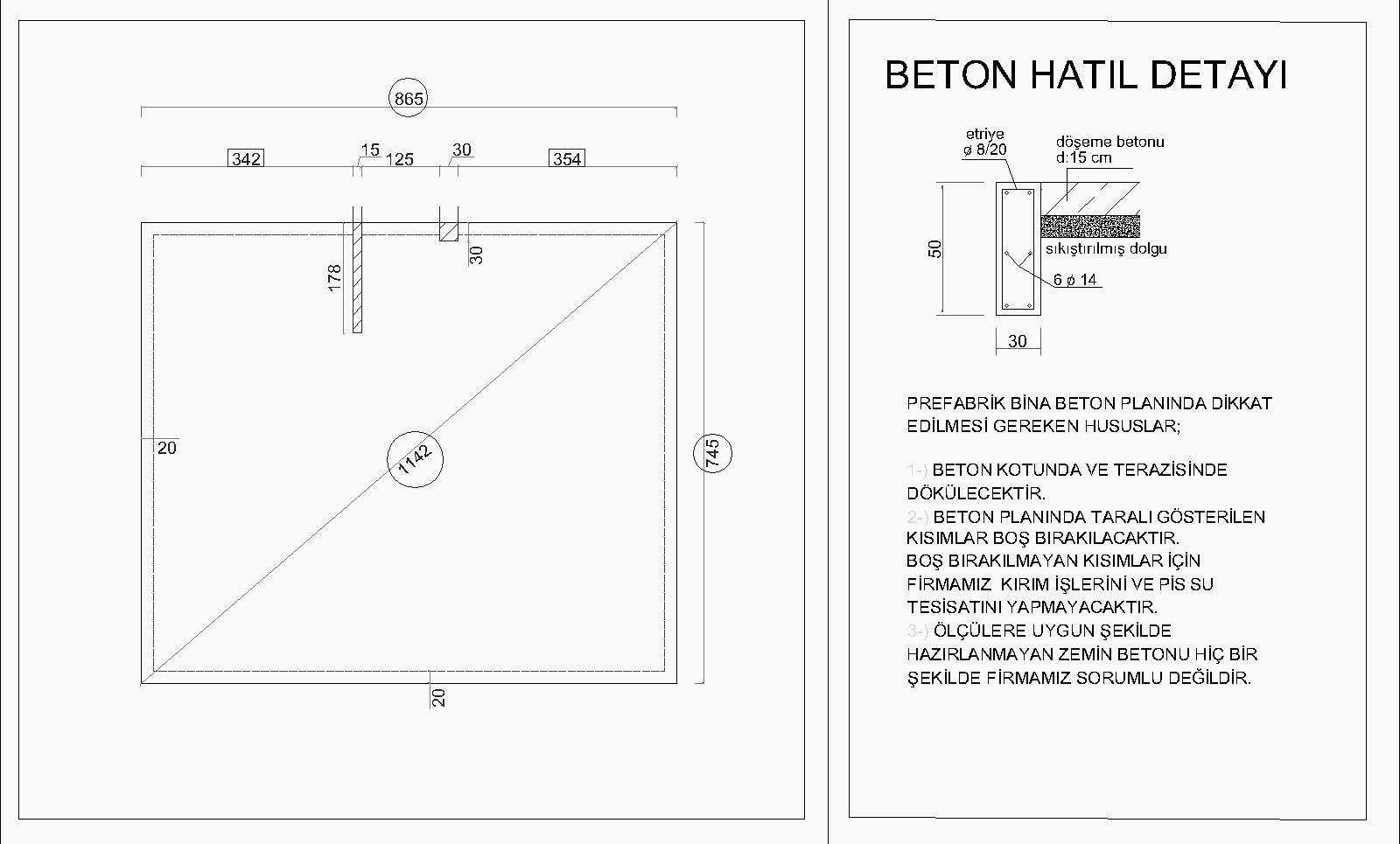 865

342 15 125 30 354

178

30

20

1142

745

20

BETON HATIL DETAYI

etriye
ø 8/20

döşeme betonu
d:15 cm

50

sıkıştırılmış dolgu

6 ø 14

30

PREFABRİK BİNA BETON PLANINDA DİKKAT EDİLMESİ GEREKEN HUSUSLAR;

1-) BETON KOTUNDA VE TERAZİSİNDE DÖKÜLECEKTİR.
2-) BETON PLANINDA TARALI GÖSTERİLEN KISIMLAR BOŞ BIRAKILACAKTIR.
BOŞ BIRAKILMAYAN KISIMLAR İÇİN FİRMAMIZ KIRIM İŞLERİNİ VE PİS SU TESİSATINI YAPMAYACAKTIR.
3-) ÖLÇÜLERE UYGUN ŞEKİLDE HAZIRLANMAYAN ZEMİN BETONU HİÇ BİR ŞEKİLDE FİRMAMIZ SORUMLU DEĞİLDİR.